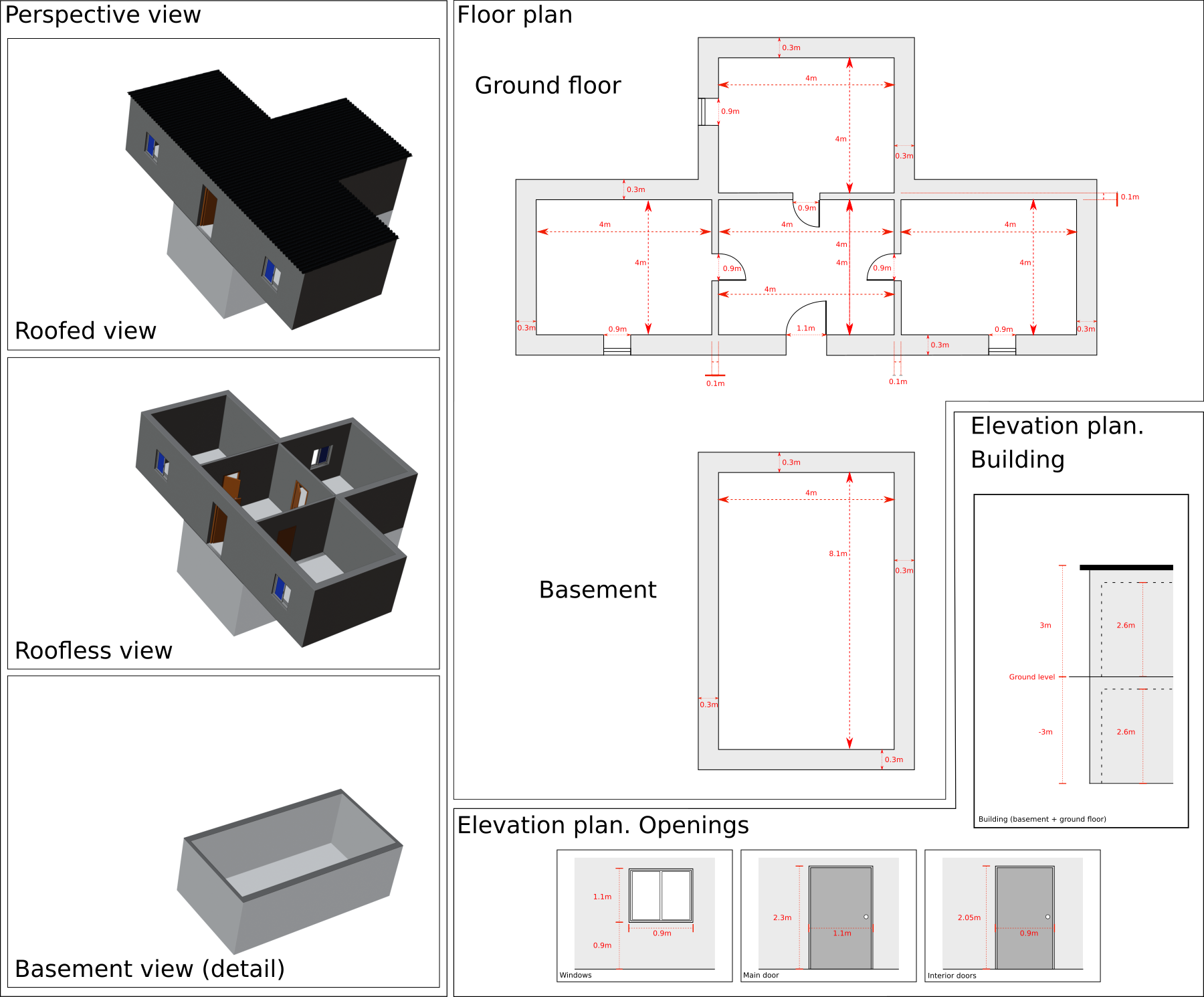 Perspective view

Roofed view

Roofless view

Basement view (detail)

Floor plan

Ground floor

0.3m
4m
0.9m
4m
0.3m
0.3m
0.1m
0.9m
4m
4m
4m
4m
4m
4m
4m
0.9m
0.9m
4m
0.3m
0.9m
1.1m
0.9m
0.3m
0.3m
0.1m
0.1m

Basement

0.3m
4m
8.1m
0.3m
0.3m
0.3m

Elevation plan. Building

3m
2.6m
Ground level
-3m
2.6m
Building (basement + ground floor)

Elevation plan. Openings

1.1m
0.9m
0.9m
Windows

2.3m
1.1m
Main door

2.05m
0.9m
Interior doors